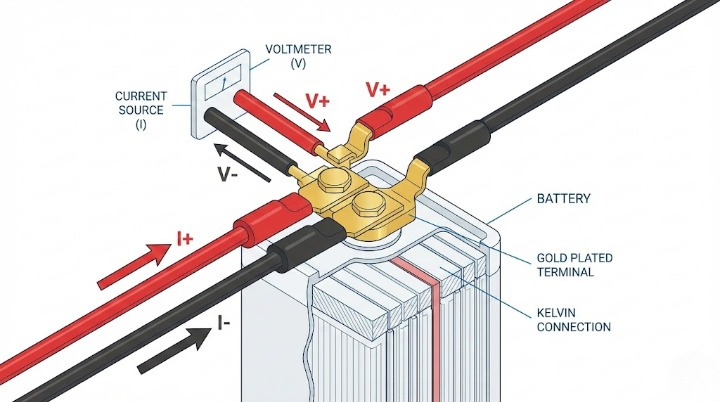 VOLTMETER
(V)

CURRENT
SOURCE
(I)

V+

V+

V-

I+

I-

BATTERY

GOLD PLATED
TERMINAL

KELVIN
CONNECTION